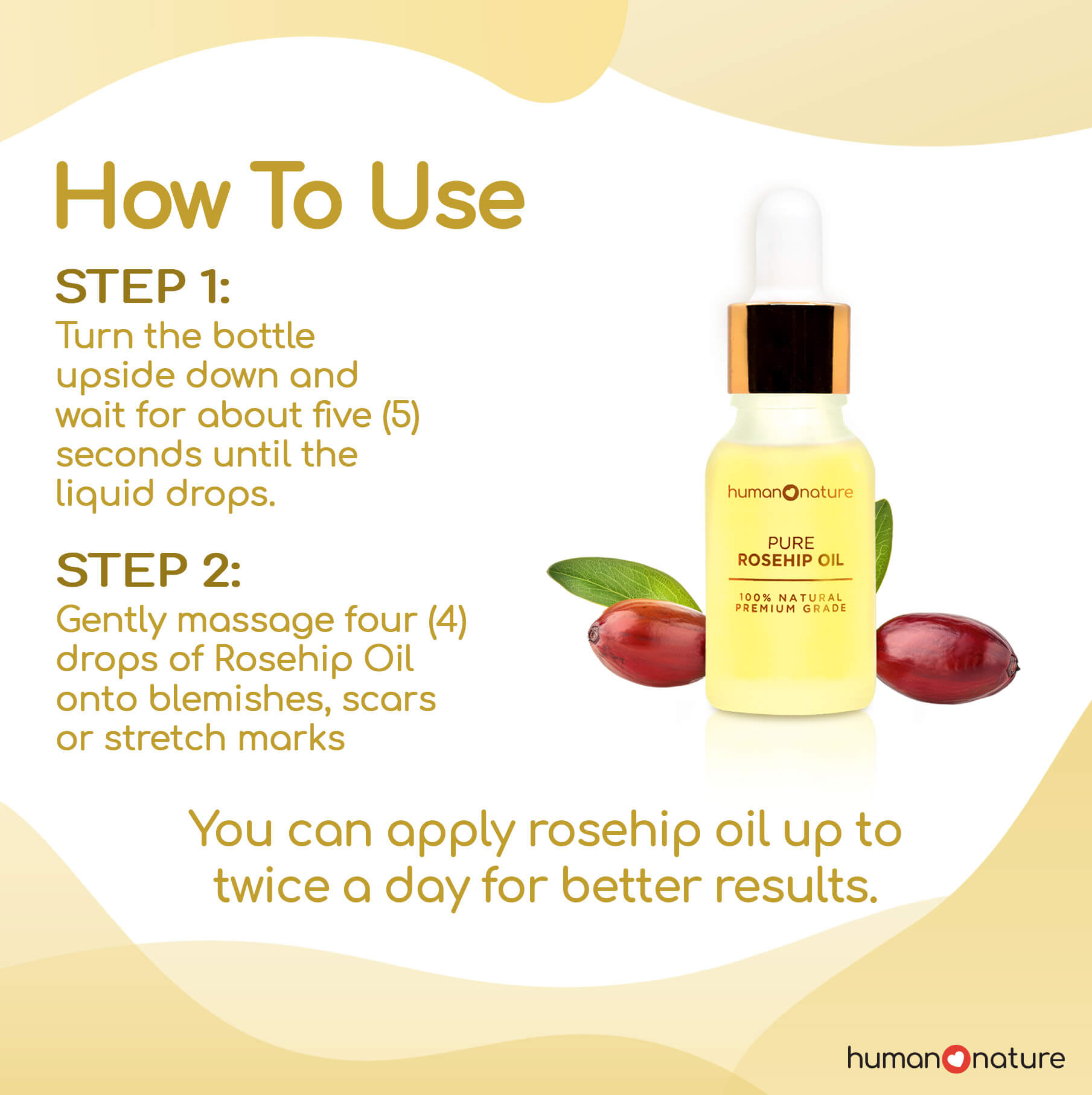 How To Use

STEP 1:
Turn the bottle upside down and wait for about five (5) seconds until the liquid drops.

STEP 2:
Gently massage four (4) drops of Rosehip Oil onto blemishes, scars or stretch marks

human nature

PURE
ROSEHIP OIL

100% NATURAL
PREMIUM GRADE

You can apply rosehip oil up to twice a day for better results.

human nature