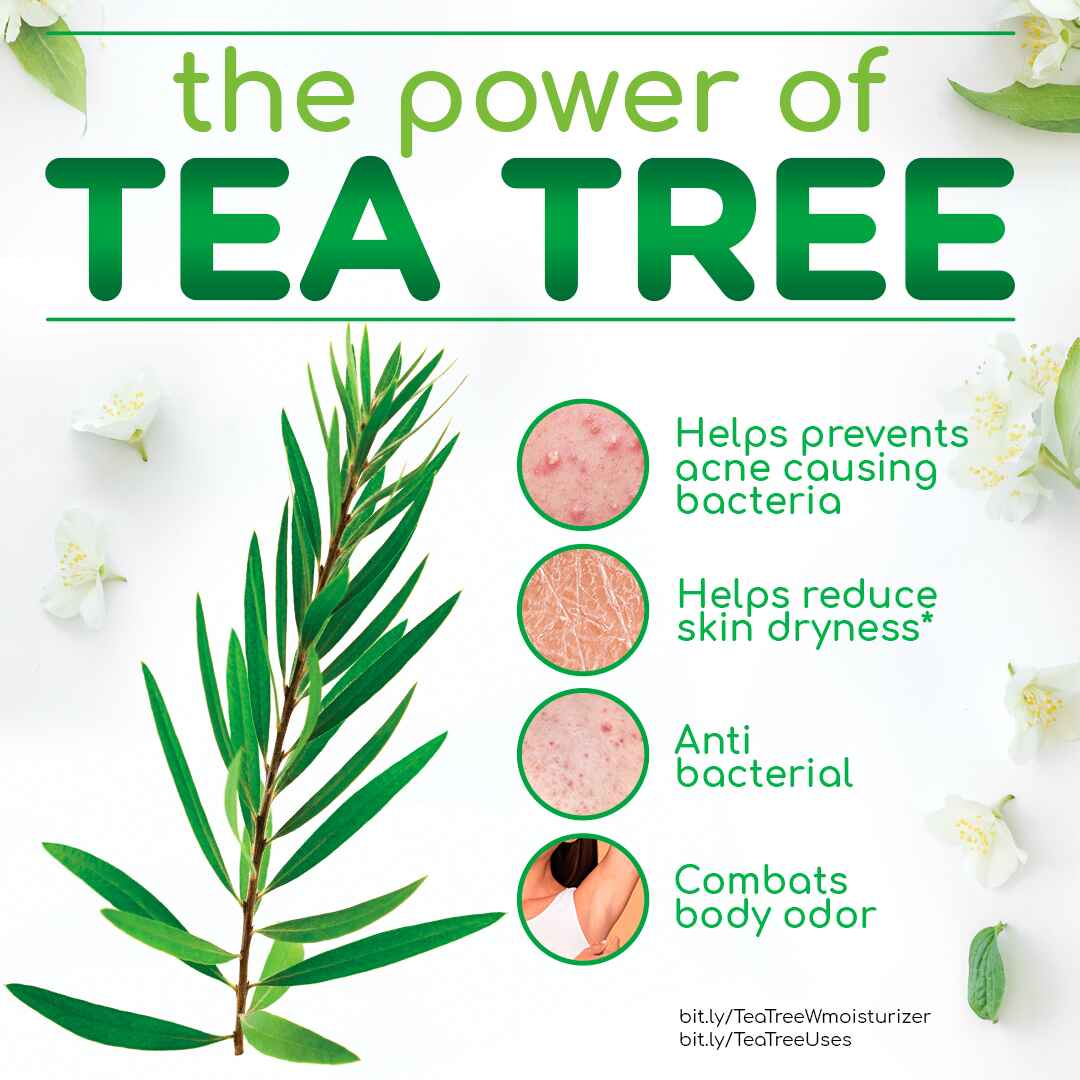 the power of
TEA TREE

Helps prevents acne causing bacteria

Helps reduce skin dryness*

Anti bacterial

Combats body odor

bit.ly/TeaTreeWmoisturizer
bit.ly/TeaTreeUses